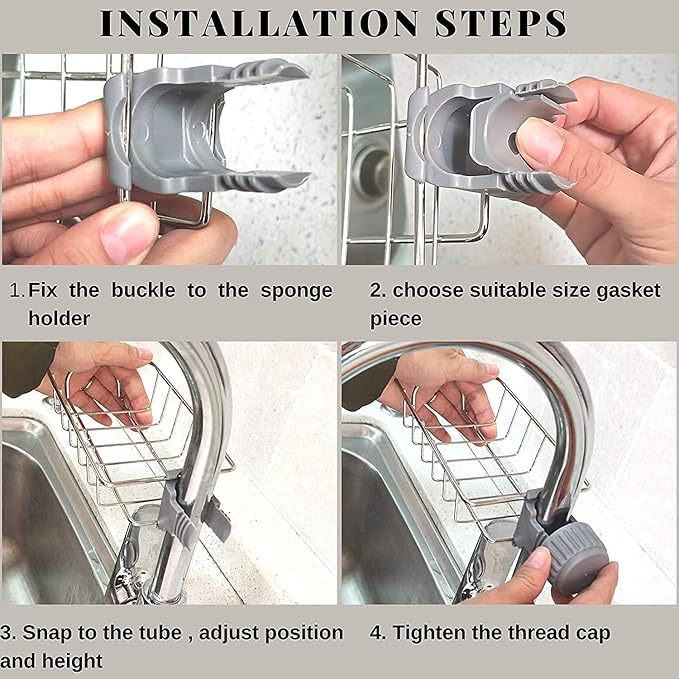 INSTALLATION STEPS

1. Fix the buckle to the sponge holder

2. choose suitable size gasket piece

3. Snap to the tube , adjust position and height

4. Tighten the thread cap